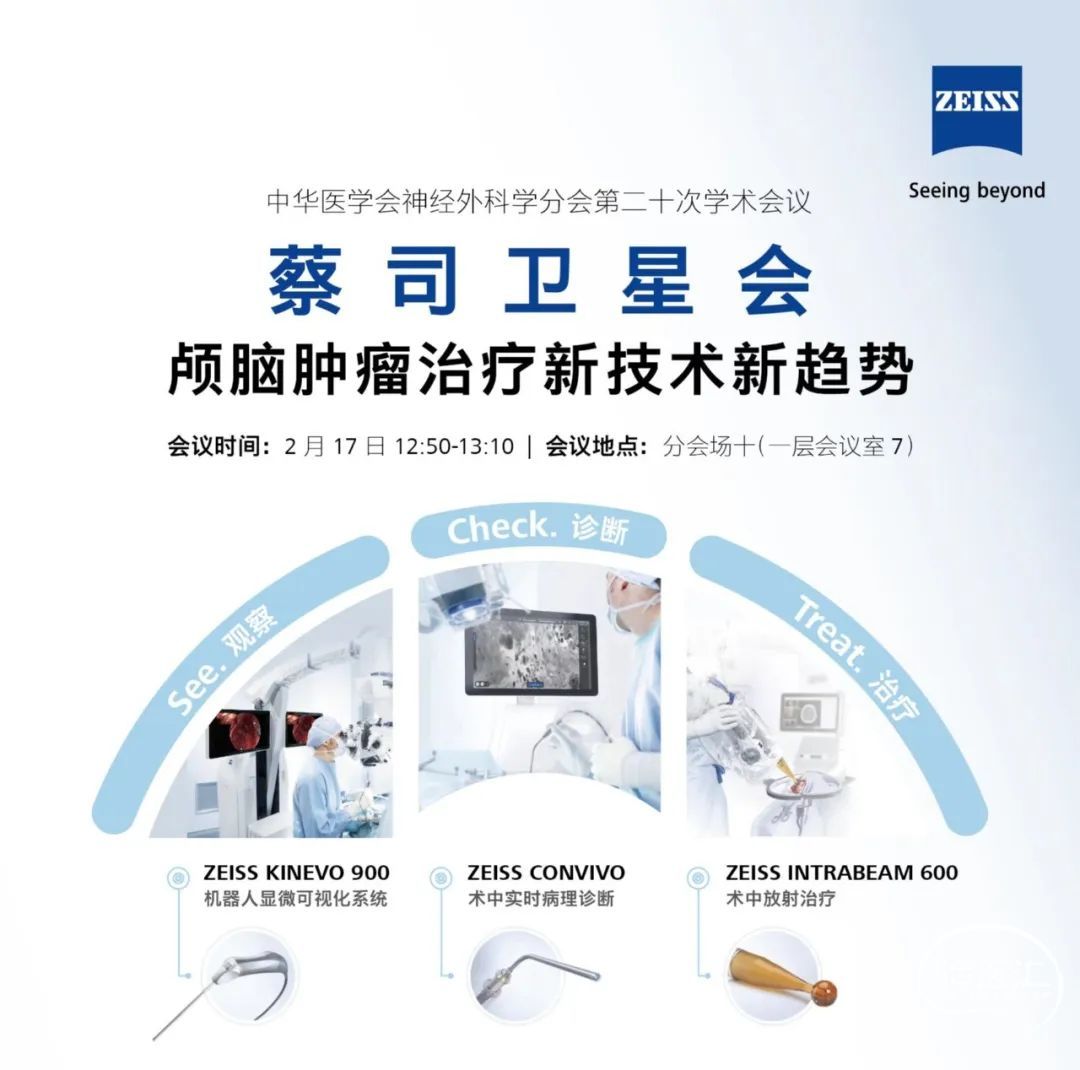 ZEISS
Seeing beyond

中华医学会神经外科学分会第二十次学术会议

蔡司卫星会

颅脑肿瘤治疗新技术新趋势

会议时间：2 月 17 日 12:50-13:10 | 会议地点：分会场十（一层会议室 7）

See. 观察

Check. 诊断

Treat. 治疗

ZEISS KINEVO 900
机器人显微可视化系统

ZEISS CONVIVO
术中实时病理诊断

ZEISS INTRABEAM 600
术中放射治疗