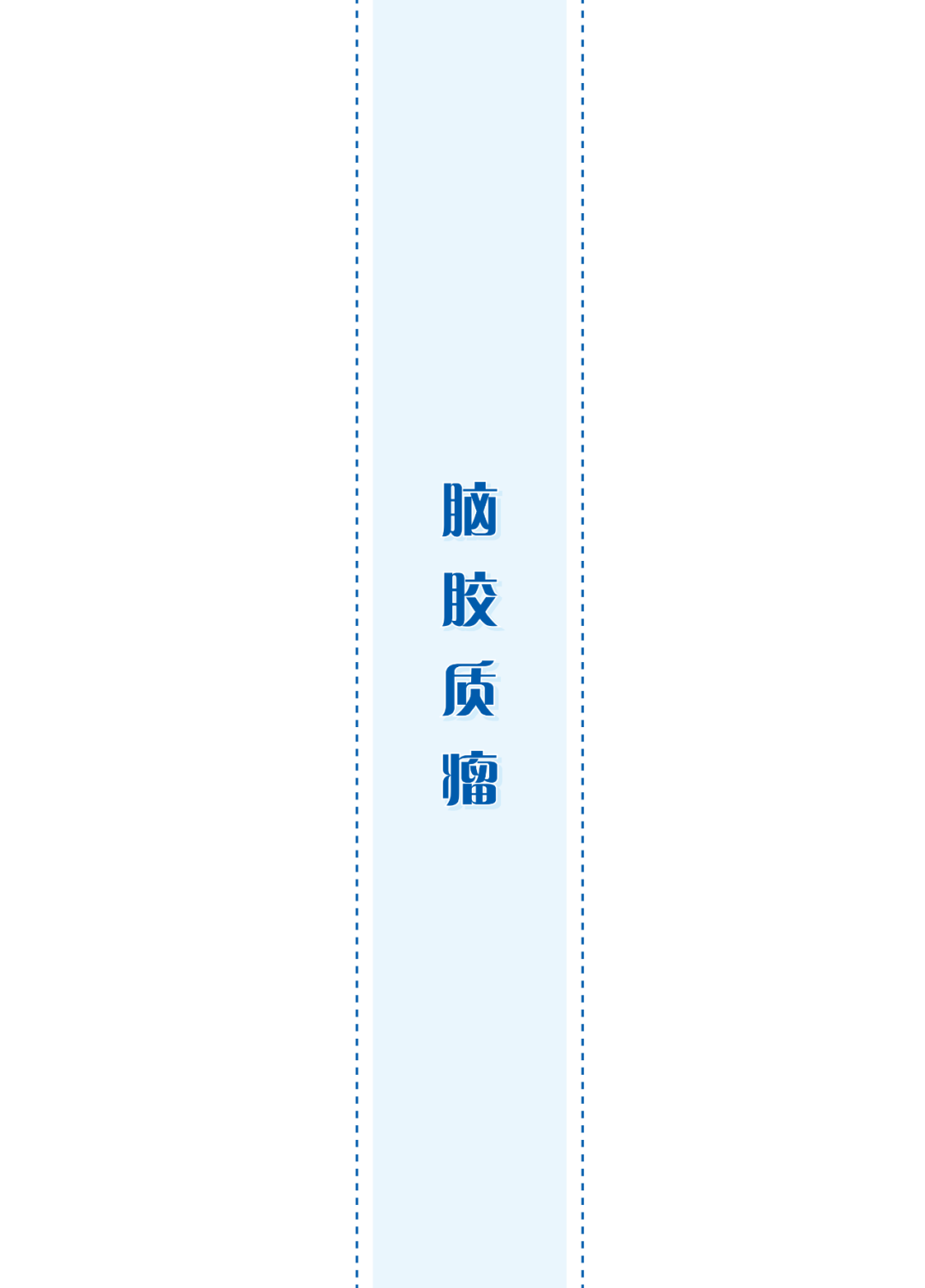 脑胶质瘤