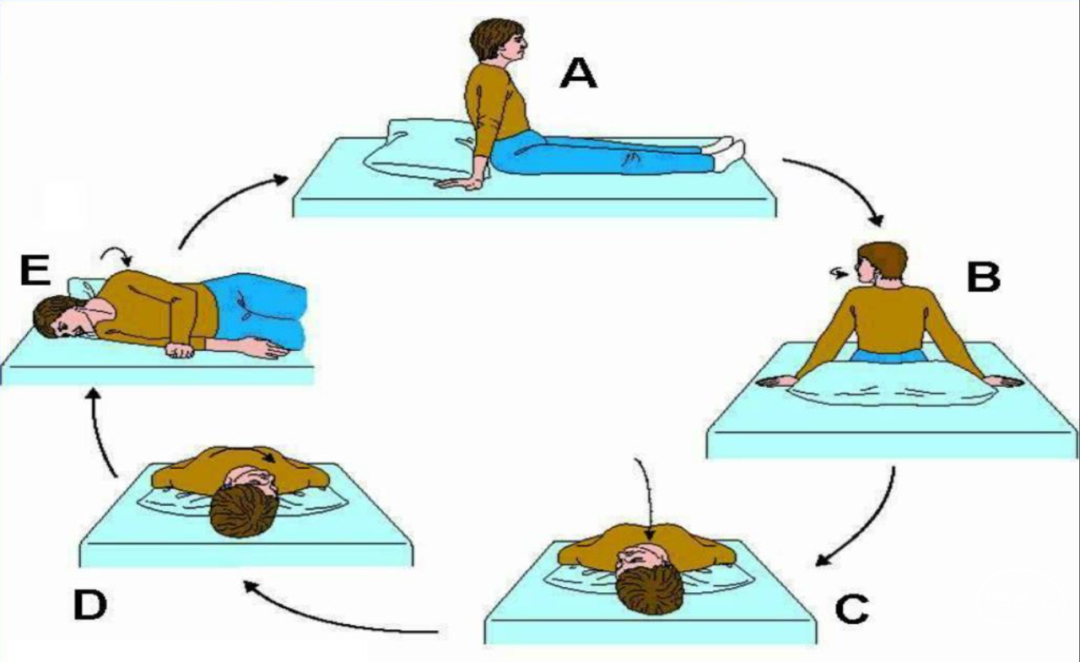 A

B

C

D

E