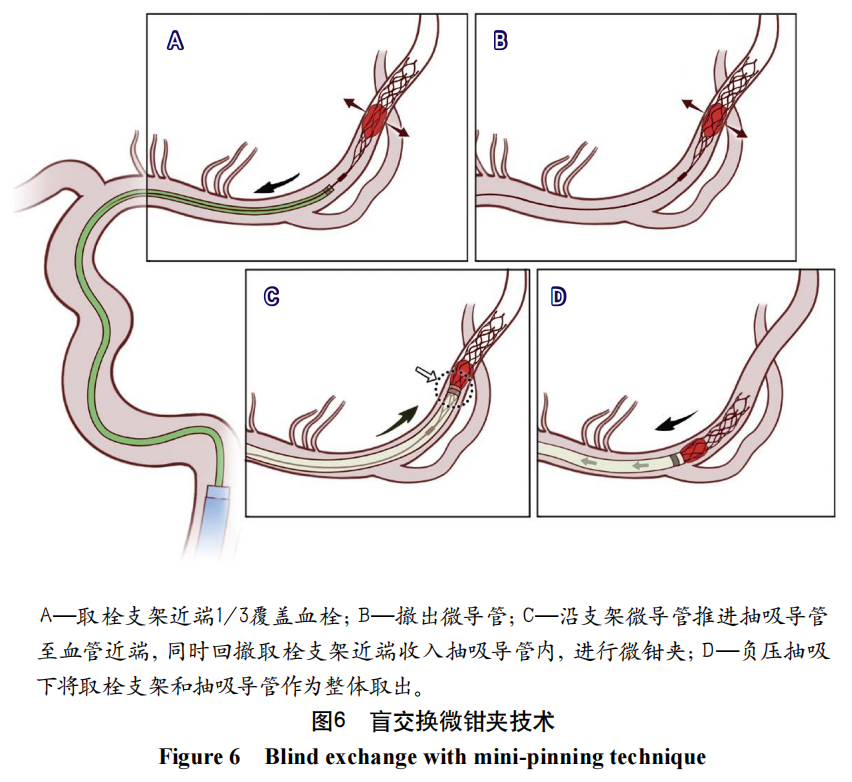 A

B

C

D

A—取栓支架近端1/3覆盖血栓；B—撤出微导管；C—沿支架微导管推进抽吸导管至血管近端，同时回撤取栓支架近端收入抽吸导管内，进行微钳夹；D—负压抽吸下将取栓支架和抽吸导管作为整体取出。

图6　盲交换微钳夹技术

Figure 6　Blind exchange with mini-pinning technique