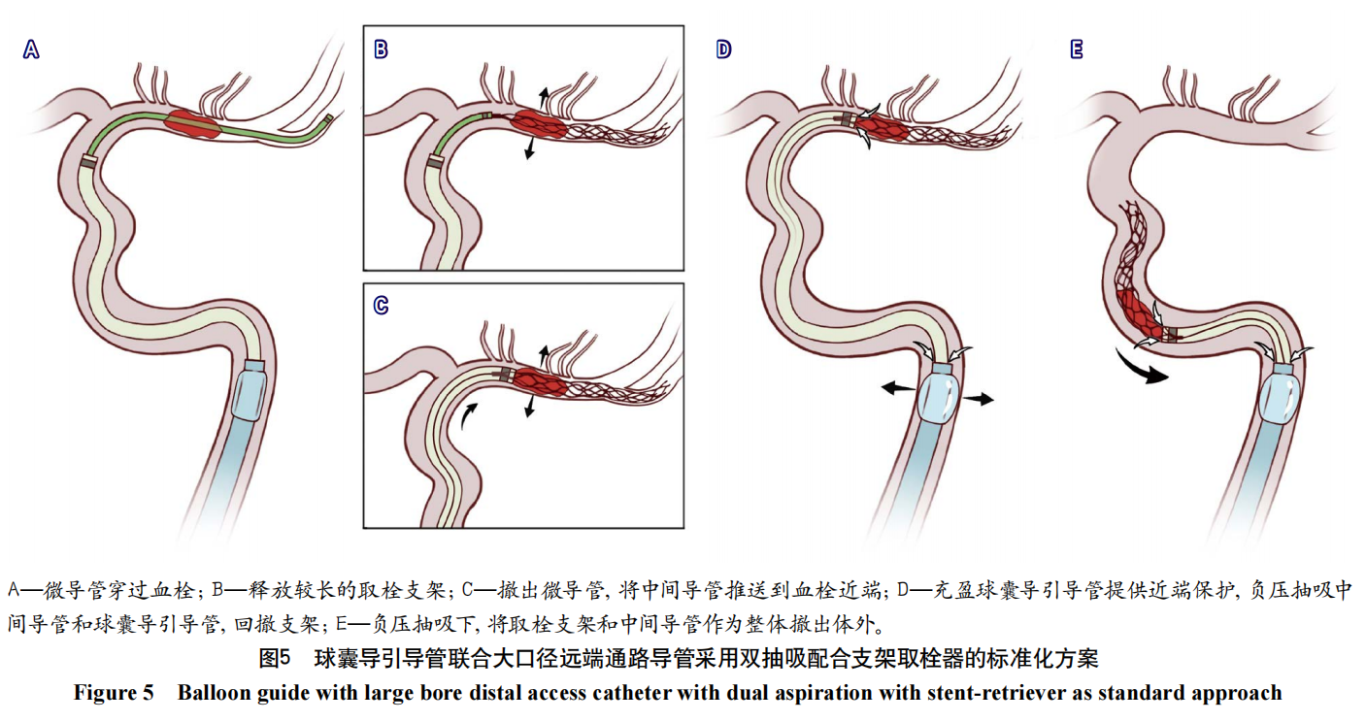 A

B

C

D

E

A—微导管穿过血栓；B—释放较长的取栓支架；C—撤出微导管，将中间导管推送到血栓近端；D—充盈球囊导引导管提供近端保护，负压抽吸中间导管和球囊导引导管，回撤支架；E—负压抽吸下，将取栓支架和中间导管作为整体撤出体外。

图5 球囊导引导管联合大口径远端通路导管采用双抽吸配合支架取栓器的标准化方案

Figure 5 Balloon guide with large bore distal access catheter with dual aspiration with stent-retriever as standard approach